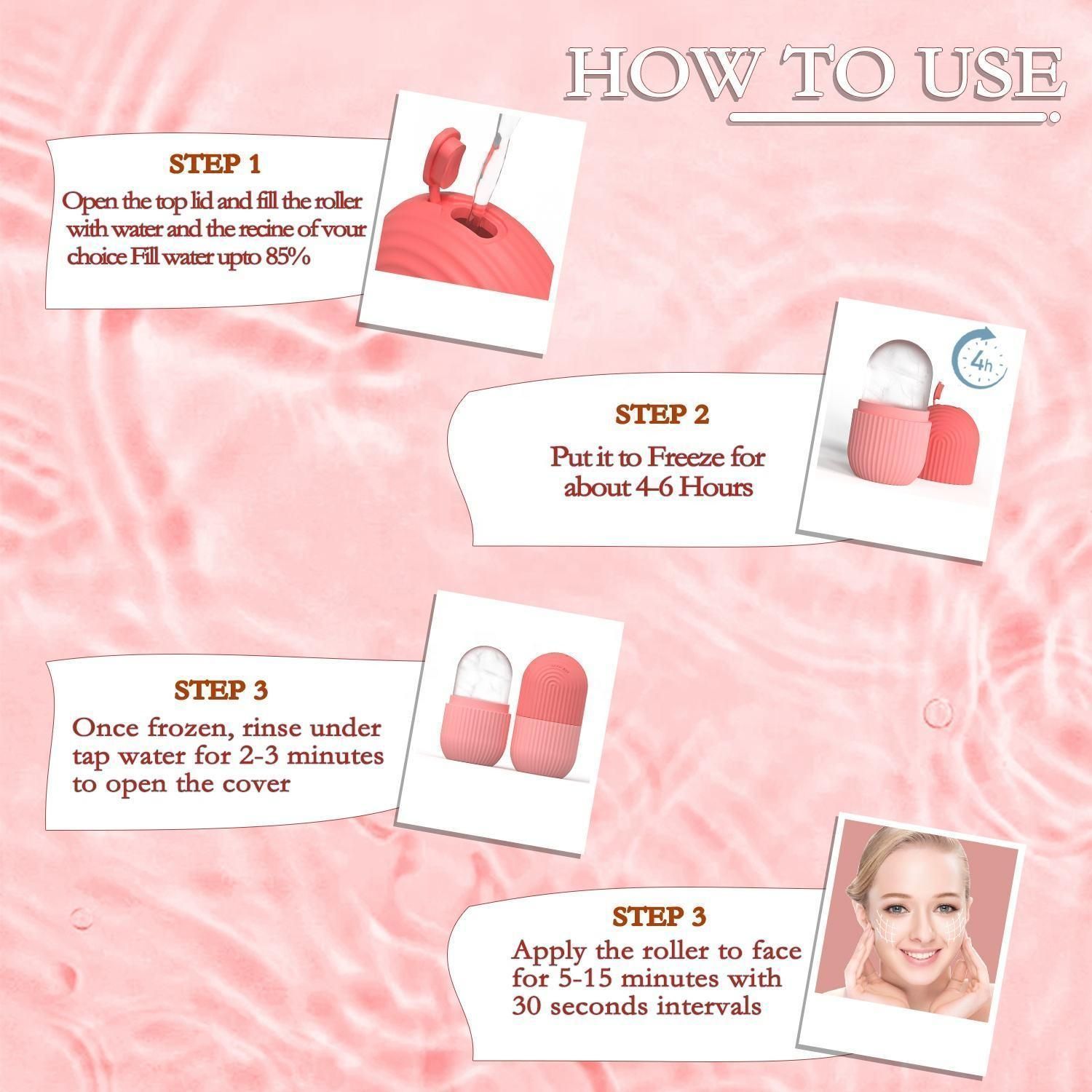 HOW TO USE

STEP 1
Open the top lid and fill the roller with water and the recine of vour choice Fill water upto 85%

4h

STEP 2
Put it to Freeze for about 4-6 Hours

STEP 3
Once frozen, rinse under tap water for 2-3 minutes to open the cover

STEP 3
Apply the roller to face for 5-15 minutes with 30 seconds intervals